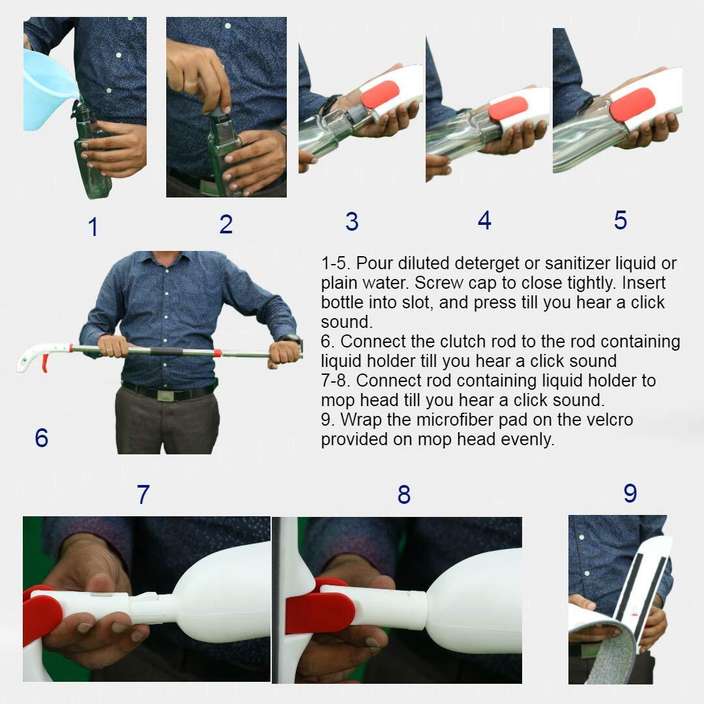 1

2

3

4

5

6

1-5. Pour diluted deterget or sanitizer liquid or plain water. Screw cap to close tightly. Insert bottle into slot, and press till you hear a click sound.
6. Connect the clutch rod to the rod containing liquid holder till you hear a click sound
7-8. Connect rod containing liquid holder to mop head till you hear a click sound.
9. Wrap the microfiber pad on the velcro provided on mop head evenly.

7

8

9